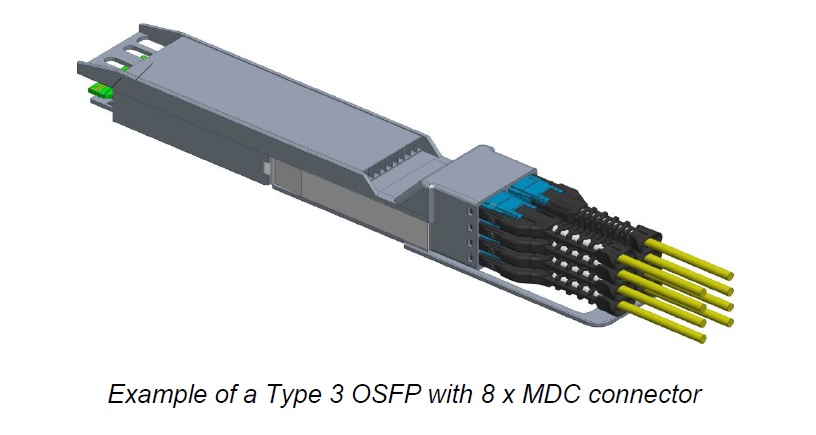 Example of a Type 3 OSFP with 8 x MDC connector